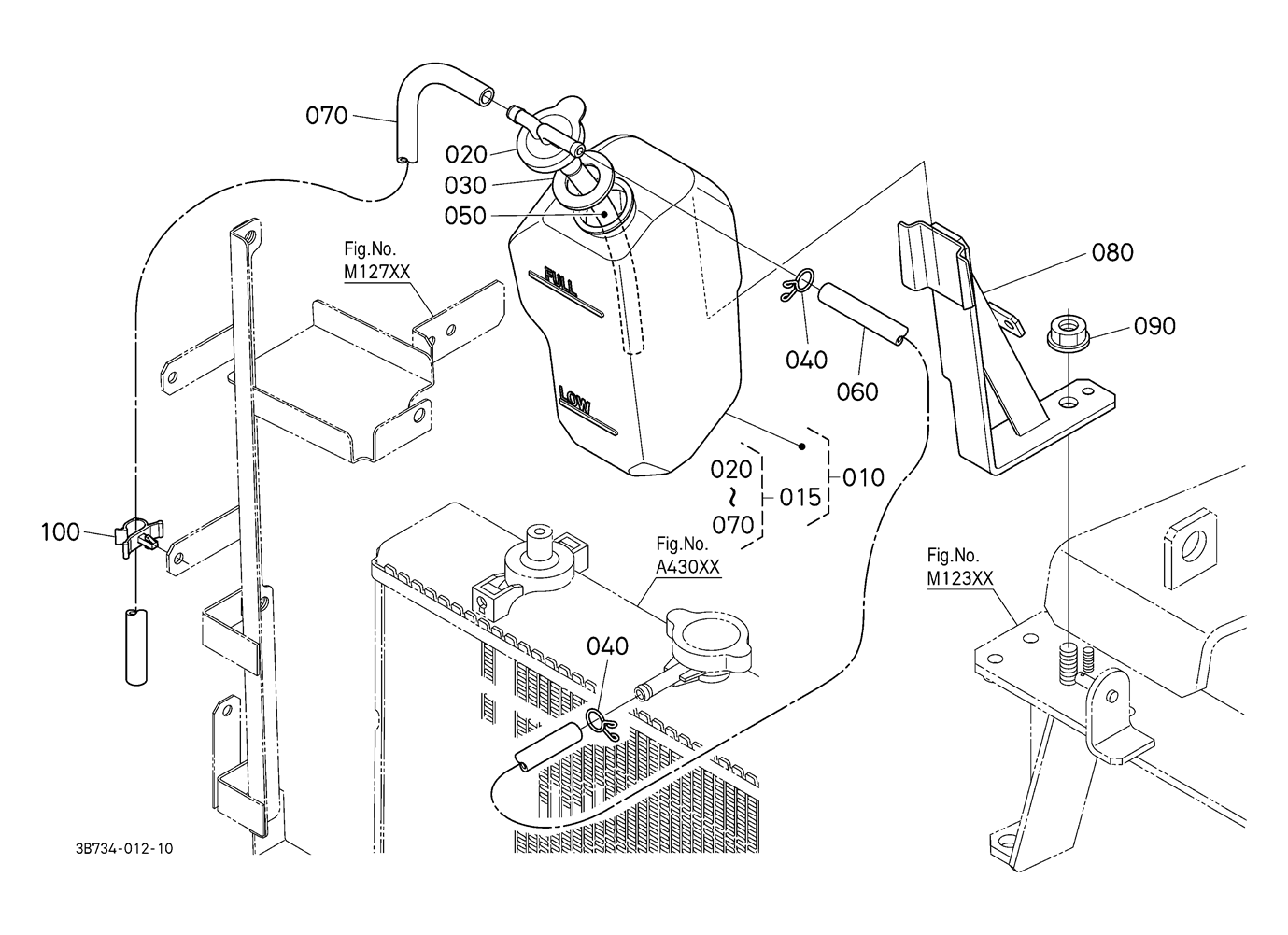 070
020
030
050
Fig.No.
M127XX
FULL
LOW
080
090
040
060
020
~
070
015
010
100
Fig.No.
A430XX
040
Fig.No.
M123XX
3B734-012-10